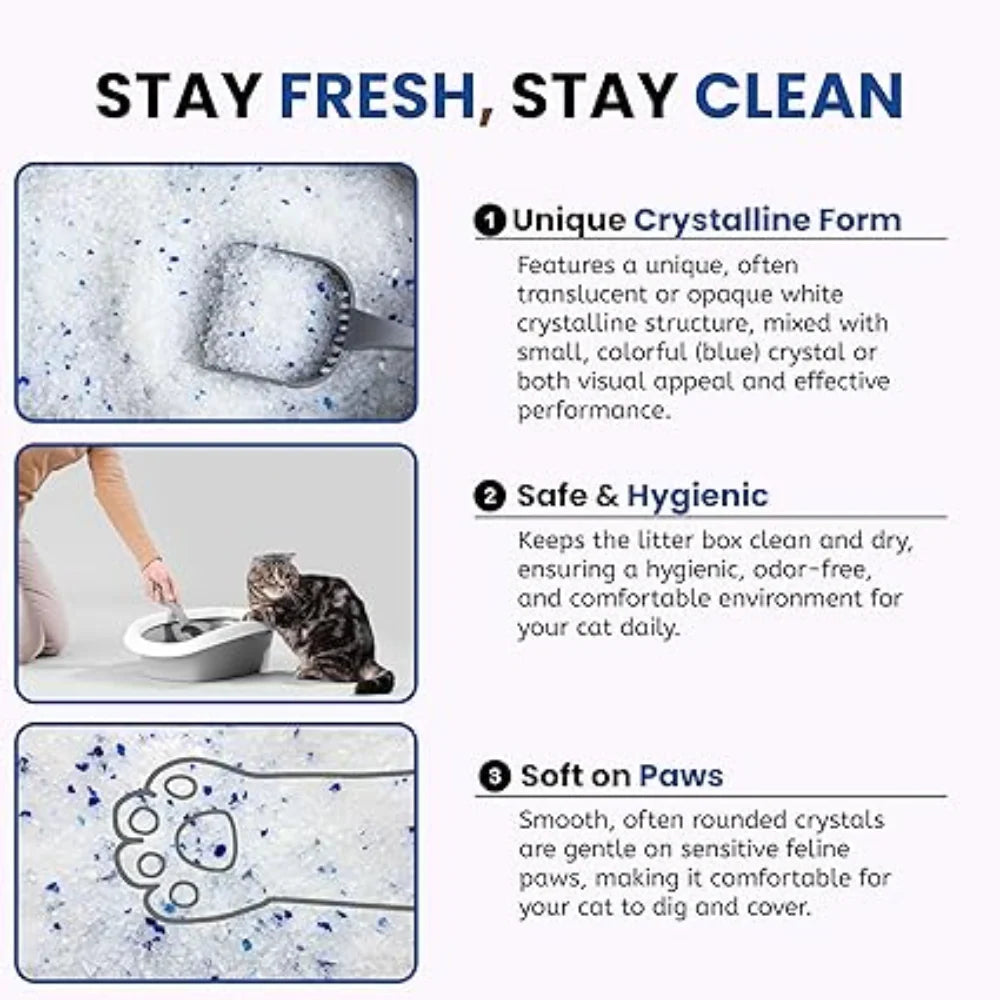 STAY FRESH, STAY CLEAN

1 Unique Crystalline Form

Features a unique, often translucent or opaque white crystalline structure, mixed with small, colorful (blue) crystal or both visual appeal and effective performance.

2 Safe & Hygienic

Keeps the litter box clean and dry, ensuring a hygienic, odor-free, and comfortable environment for your cat daily.

3 Soft on Paws

Smooth, often rounded crystals are gentle on sensitive feline paws, making it comfortable for your cat to dig and cover.