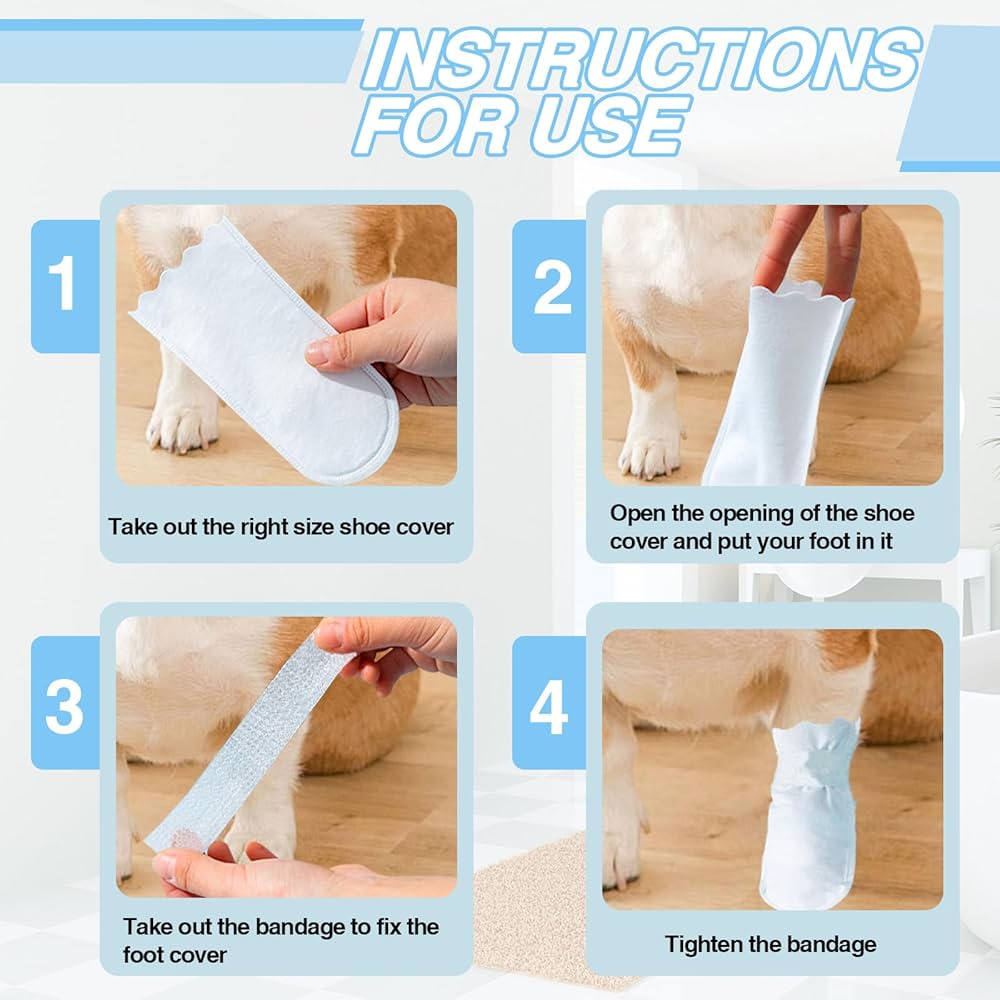 INSTRUCTIONS FOR USE

1

Take out the right size shoe cover

2

Open the opening of the shoe cover and put your foot in it

3

Take out the bandage to fix the foot cover

4

Tighten the bandage