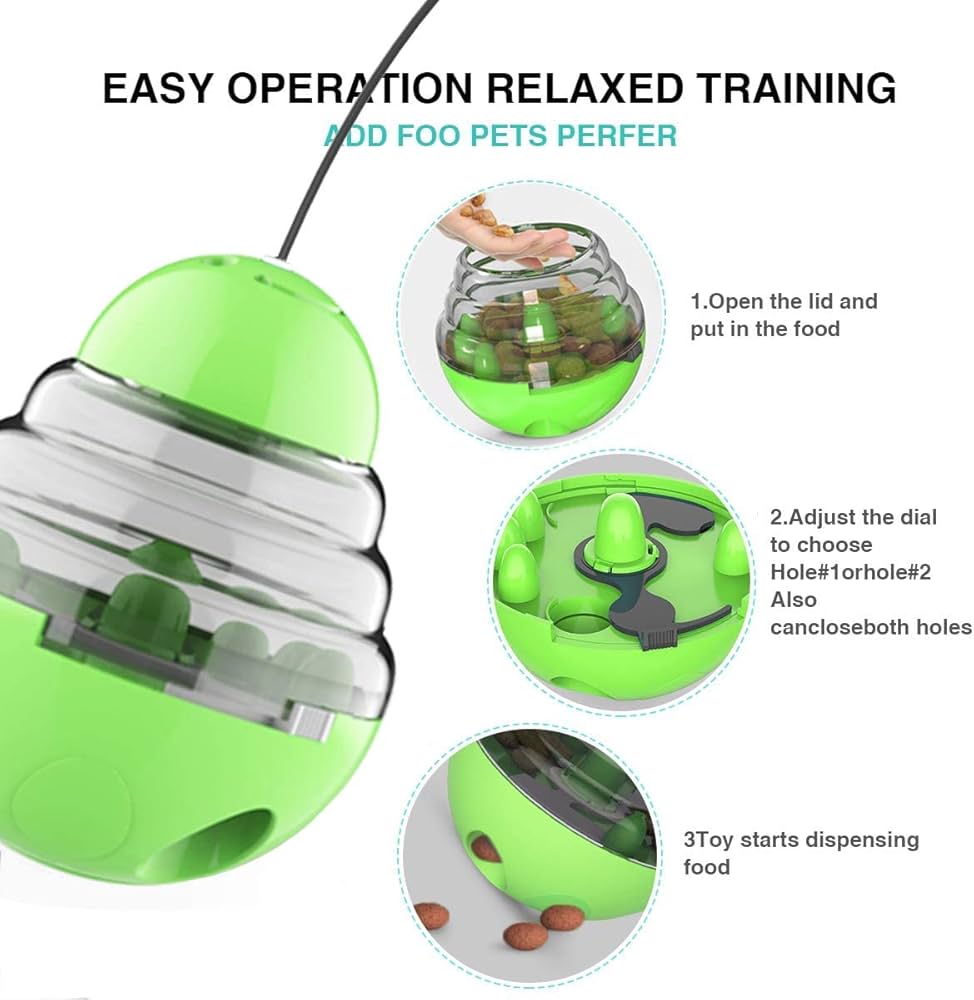 EASY OPERATION RELAXED TRAINING

ADD FOO PETS PERFER

1.Open the lid and put in the food

2.Adjust the dial to choose Hole#1orhole#2 Also cancloseboth holes

3Toy starts dispensing food