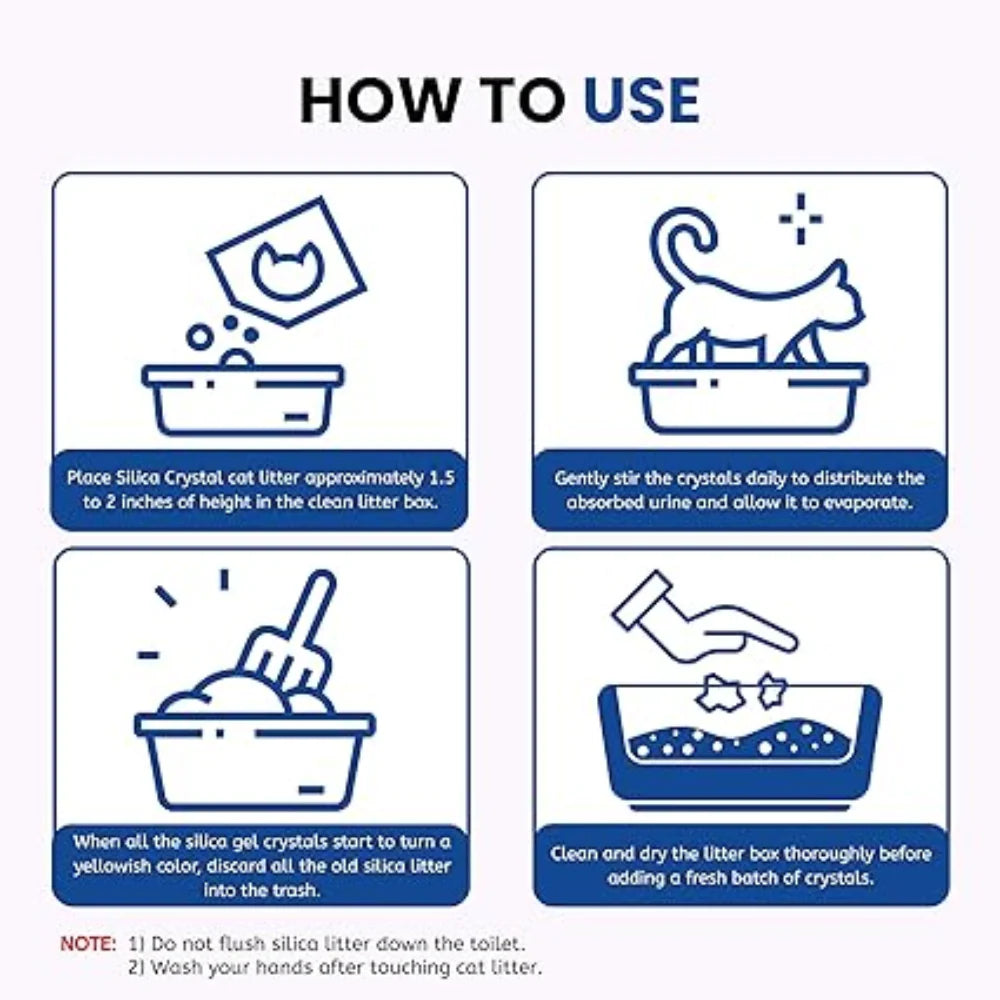 HOW TO USE

Place Silica Crystal cat litter approximately 1.5 to 2 inches of height in the clean litter box.

Gently stir the crystals daily to distribute the absorbed urine and allow it to evaporate.

When all the silica gel crystals start to turn a yellowish color, discard all the old silica litter into the trash.

Clean and dry the litter box thoroughly before adding a fresh batch of crystals.

NOTE: 1) Do not flush silica litter down the toilet.
2) Wash your hands after touching cat litter.