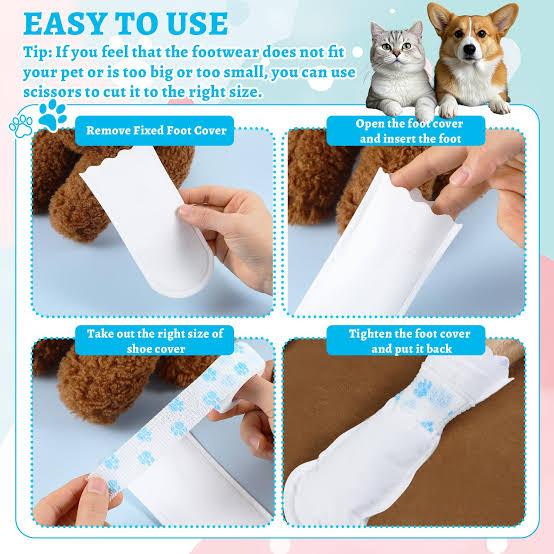 EASY TO USE

Tip: If you feel that the footwear does not fit your pet or is too big or too small, you can use scissors to cut it to the right size.

Remove Fixed Foot Cover

Open the foot cover and insert the foot

Take out the right size of shoe cover

Tighten the foot cover and put it back