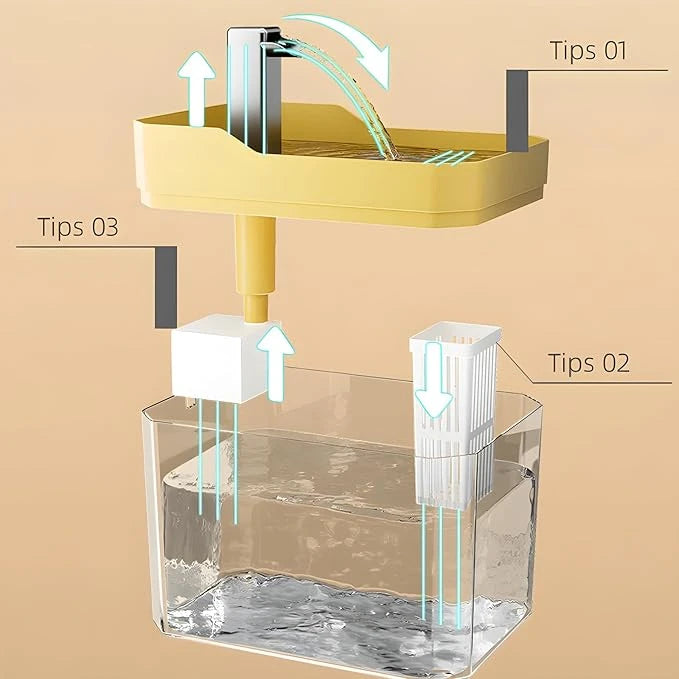 Tips 01

Tips 03

Tips 02