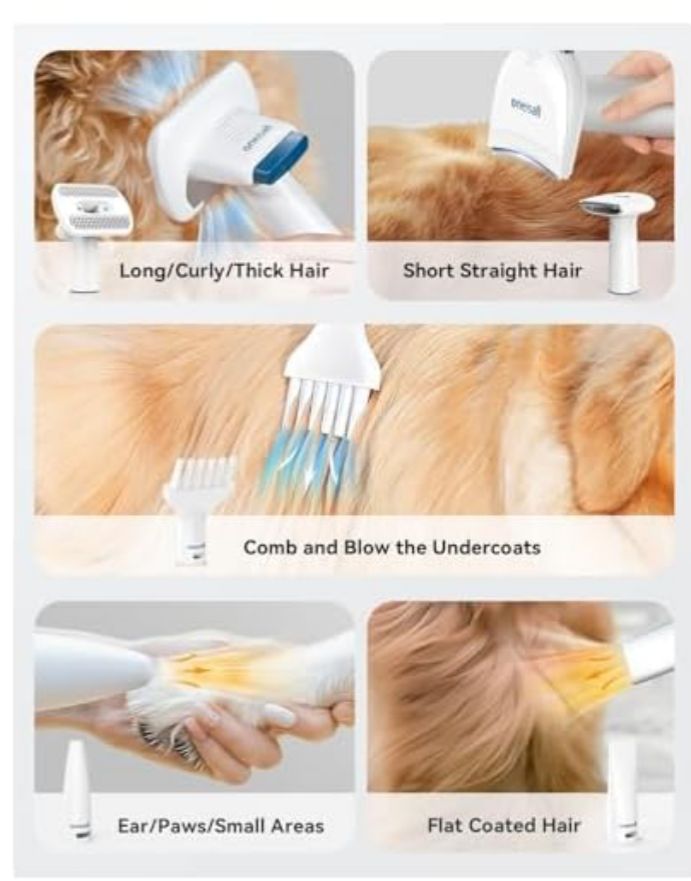 oneisall

Long/Curly/Thick Hair

oneisall

Short Straight Hair

Comb and Blow the Undercoats

Ear/Paws/Small Areas

Flat Coated Hair