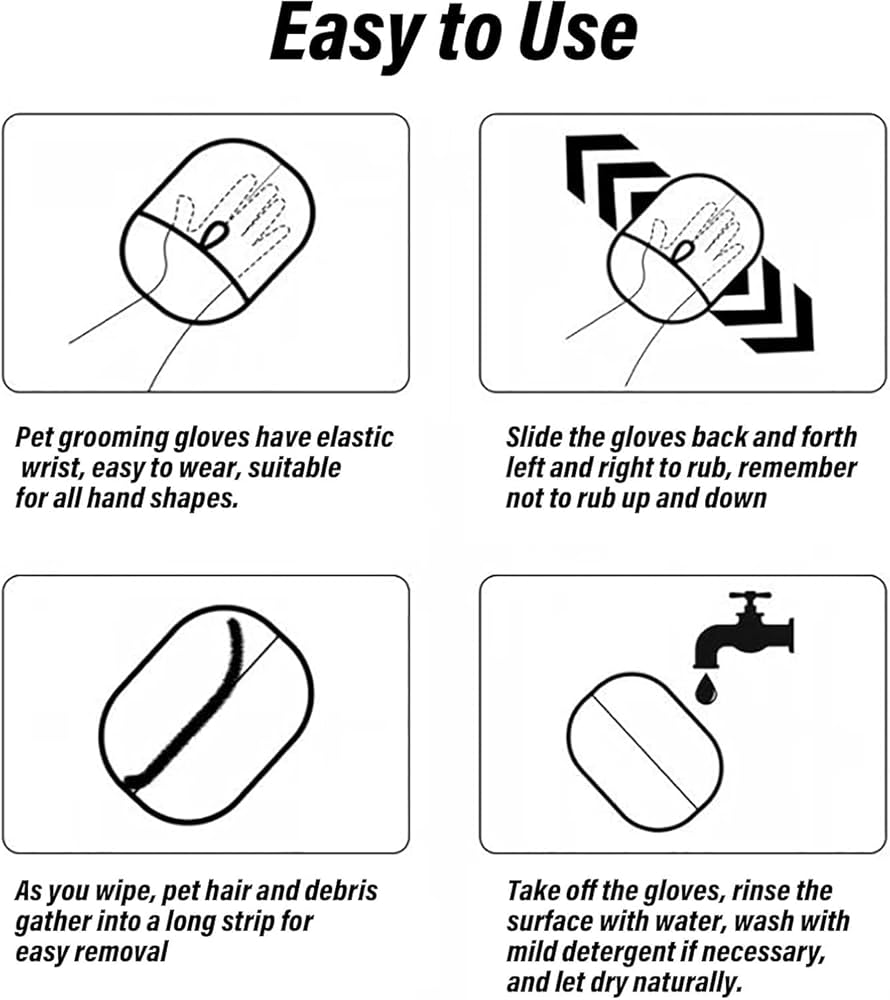 Easy to Use

Pet grooming gloves have elastic wrist, easy to wear, suitable for all hand shapes.

Slide the gloves back and forth left and right to rub, remember not to rub up and down

As you wipe, pet hair and debris gather into a long strip for easy removal

Take off the gloves, rinse the surface with water, wash with mild detergent if necessary, and let dry naturally.